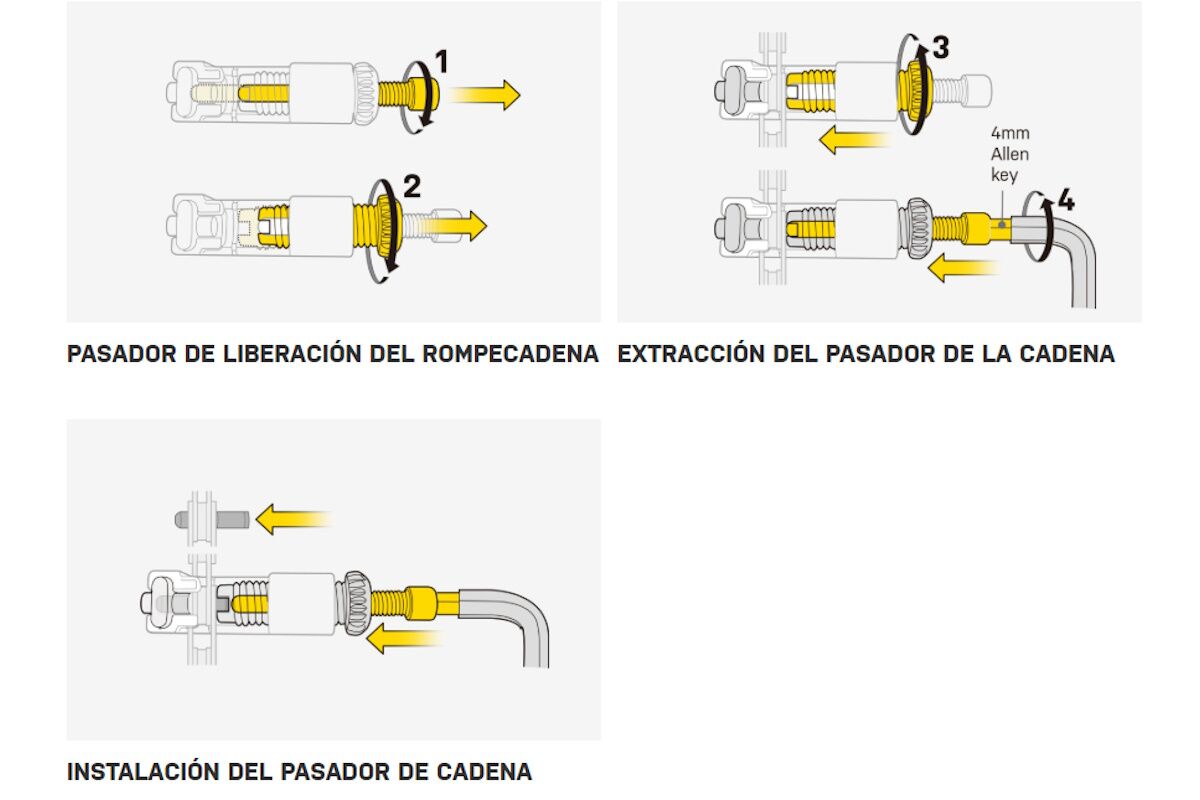 1

2

PASADOR DE LIBERACIÓN DEL ROMPECADENA

3

4mm Allen key

4

EXTRACCIÓN DEL PASADOR DE LA CADENA

INSTALACIÓN DEL PASADOR DE CADENA