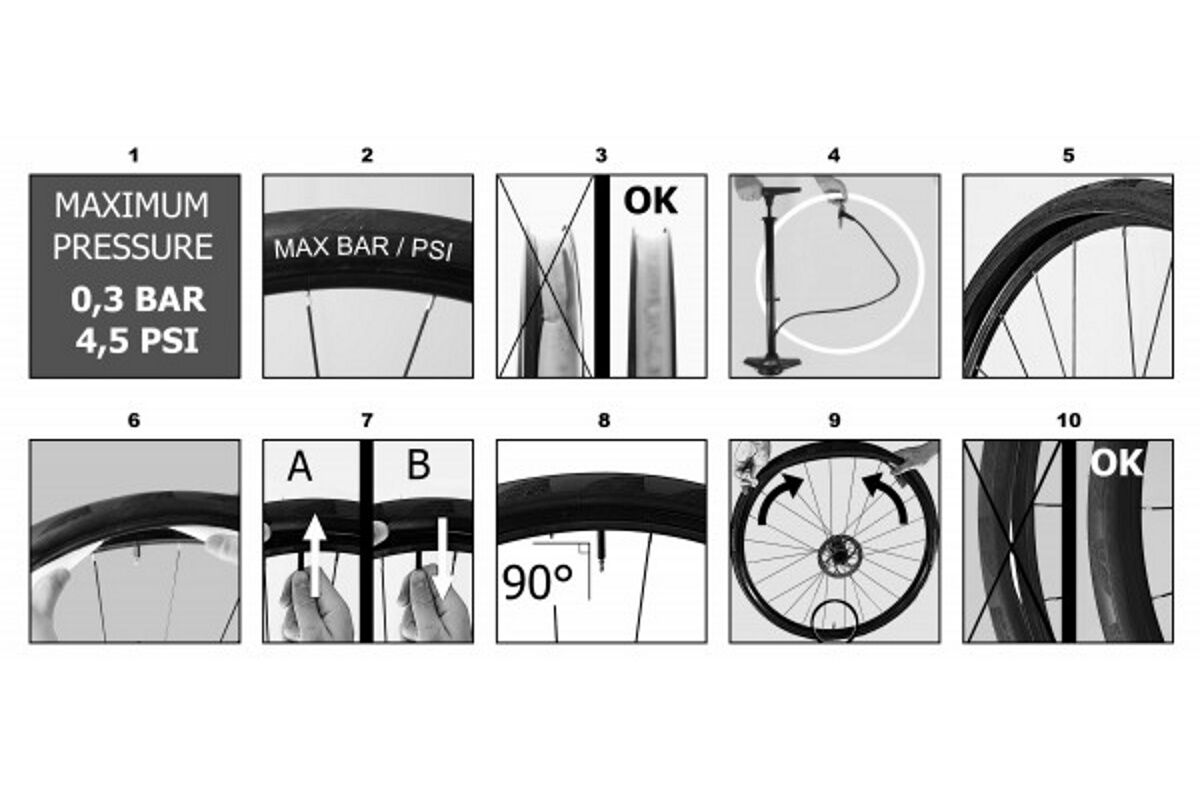 1

MAXIMUM PRESSURE

0,3 BAR
4,5 PSI

2

MAX BAR / PSI

3

OK

4

5

6

7

A

B

8

90°

9

10

OK