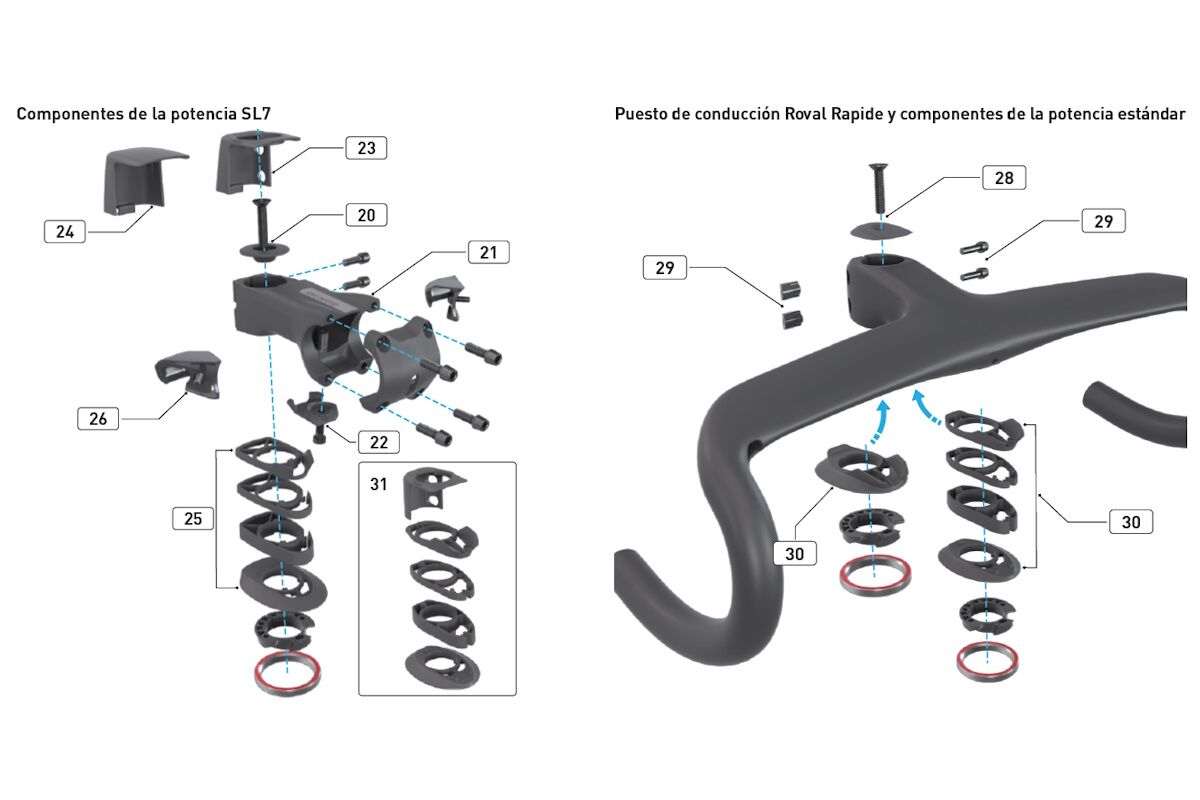 Componentes de la potencia SL7

23

24

20

21

26

22

25

31

Puesto de conducción Roval Rapide y componentes de la potencia estándar

28

29

29

30

30