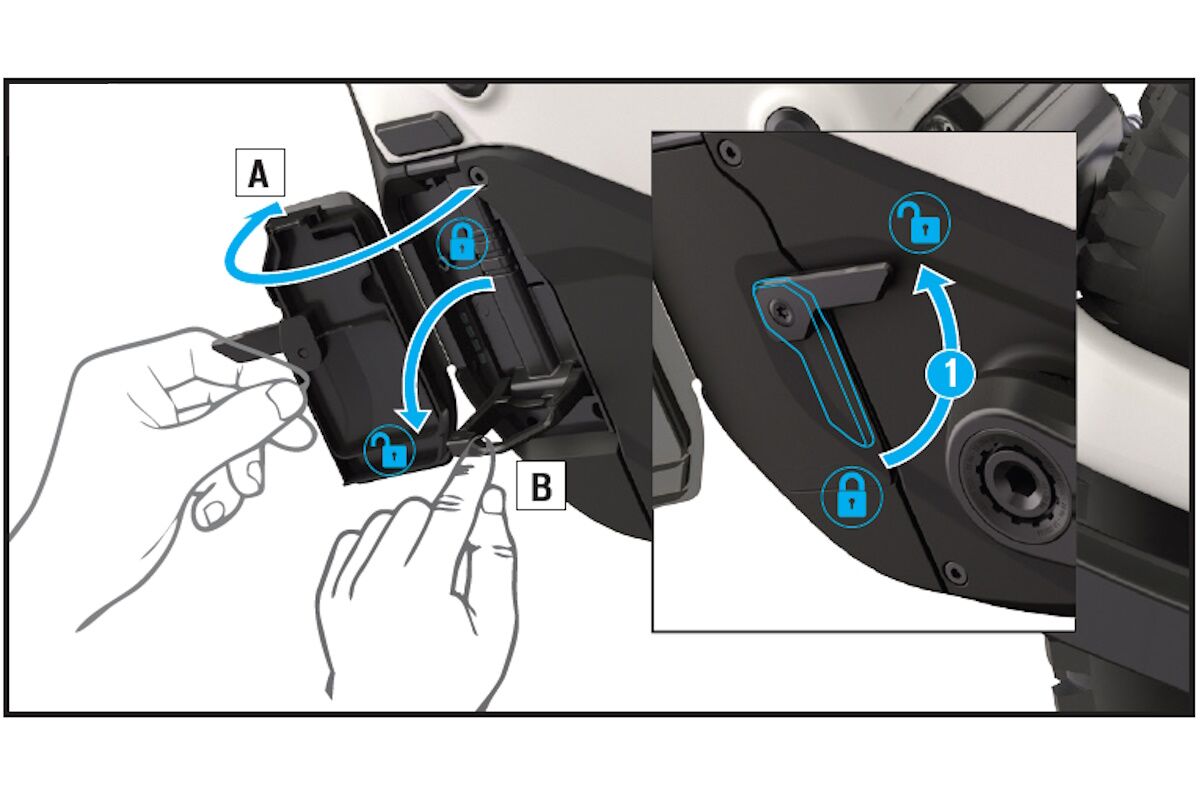 A

B

1