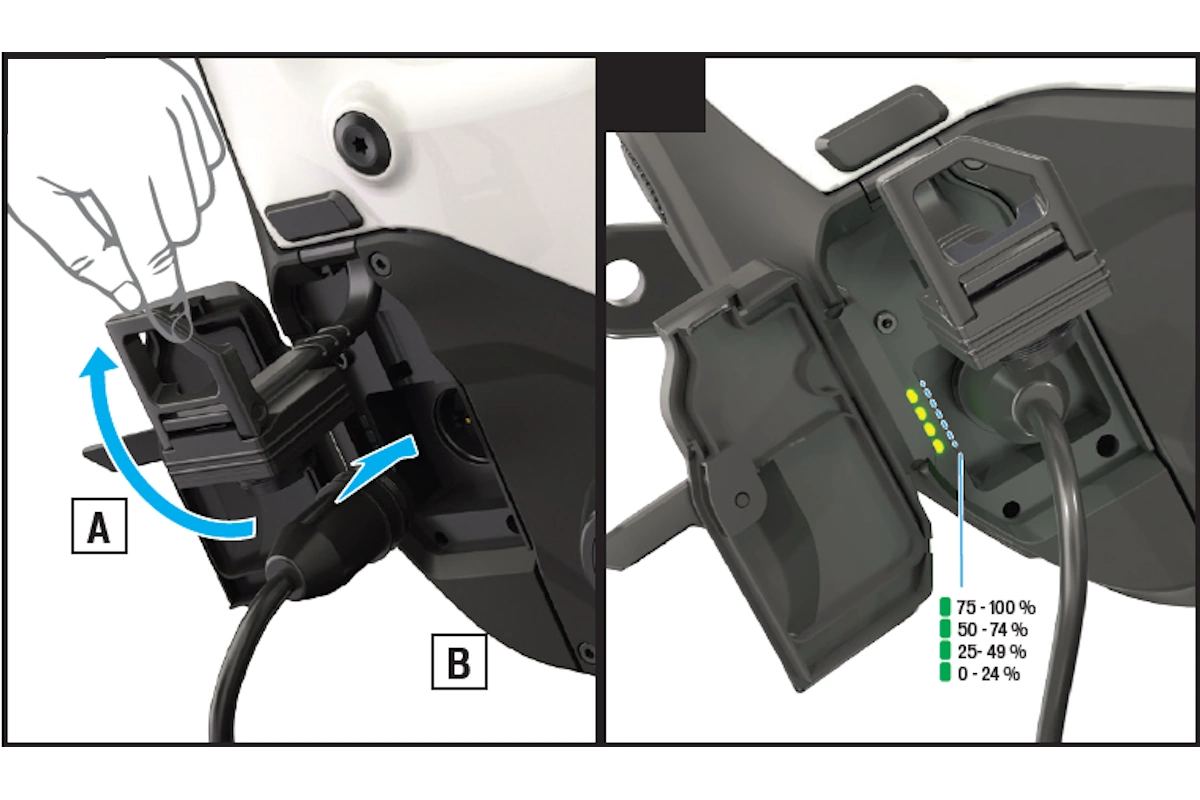 A

B

75 - 100 %
50 - 74 %
25- 49 %
0 - 24 %